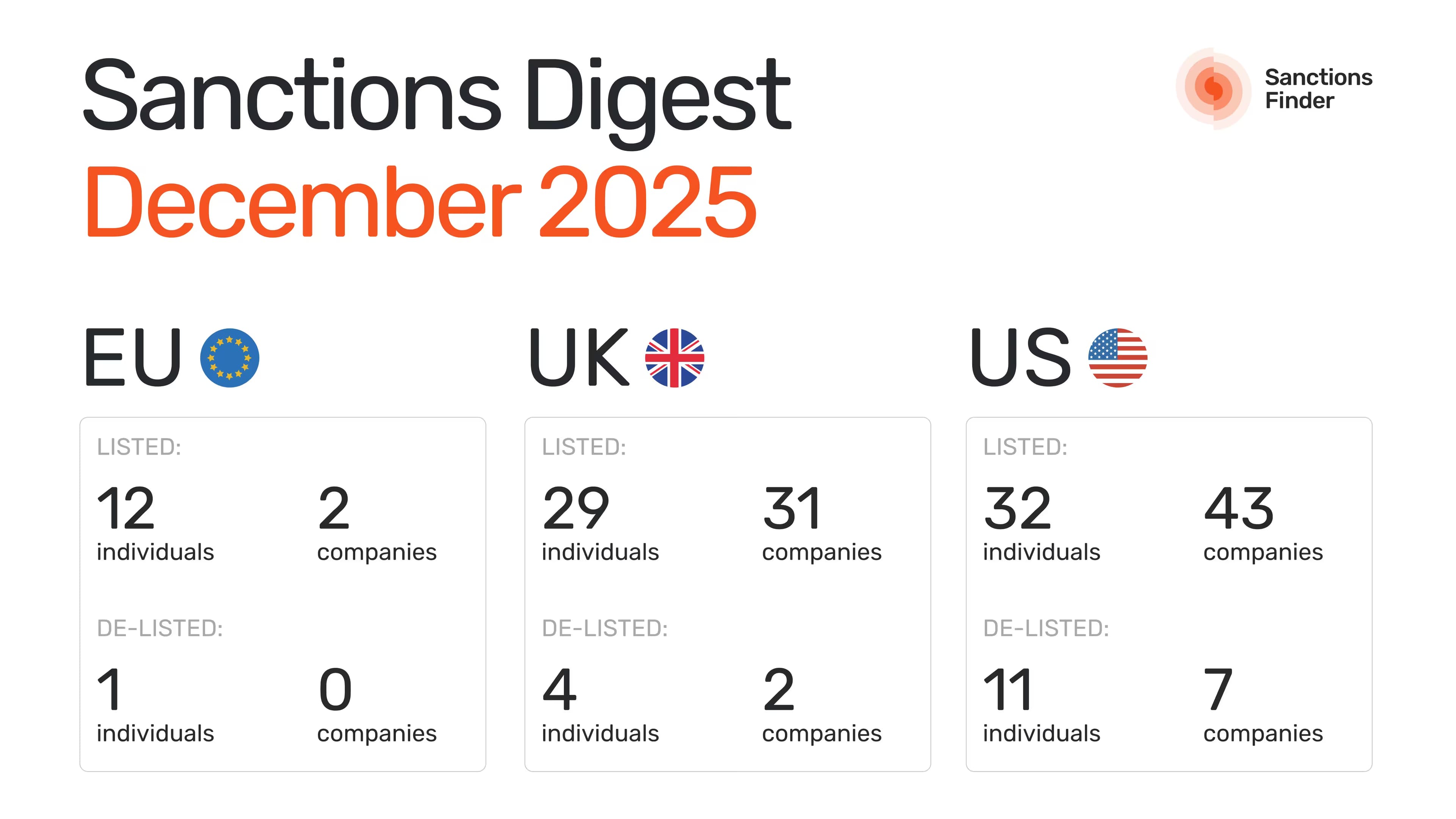 Sanctions Digest
December 2025

Sanctions
Finder

EU

LISTED:

12
individuals

2
companies

DE-LISTED:

1
individuals

0
companies

UK

LISTED:

29
individuals

31
companies

DE-LISTED:

4
individuals

2
companies

US

LISTED:

32
individuals

43
companies

DE-LISTED:

11
individuals

7
companies